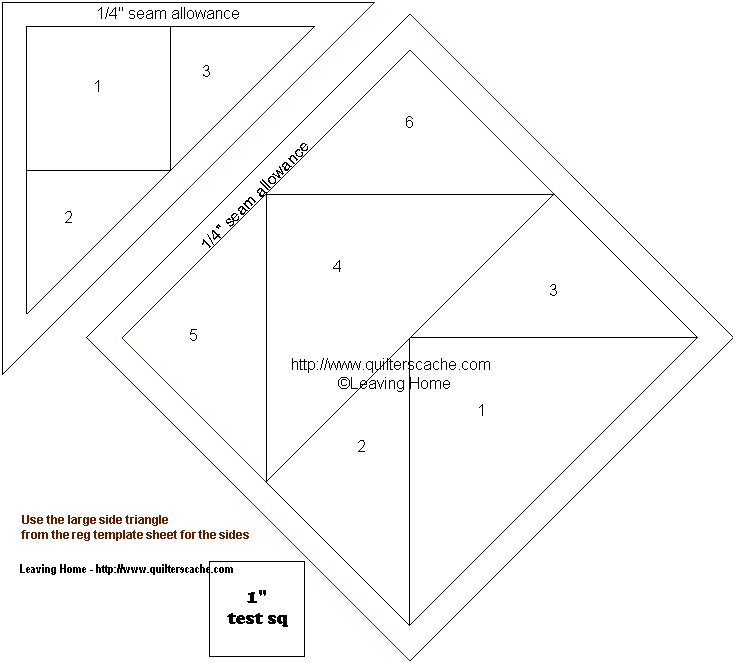 1/4" seam allowance

1

3

2

1/4" seam allowance

6

4

3

5

http://www.quilterscache.com
©Leaving Home

1

2

Use the large side triangle
from the reg template sheet for the sides

Leaving Home - http://www.quilterscache.com

1"
test sq